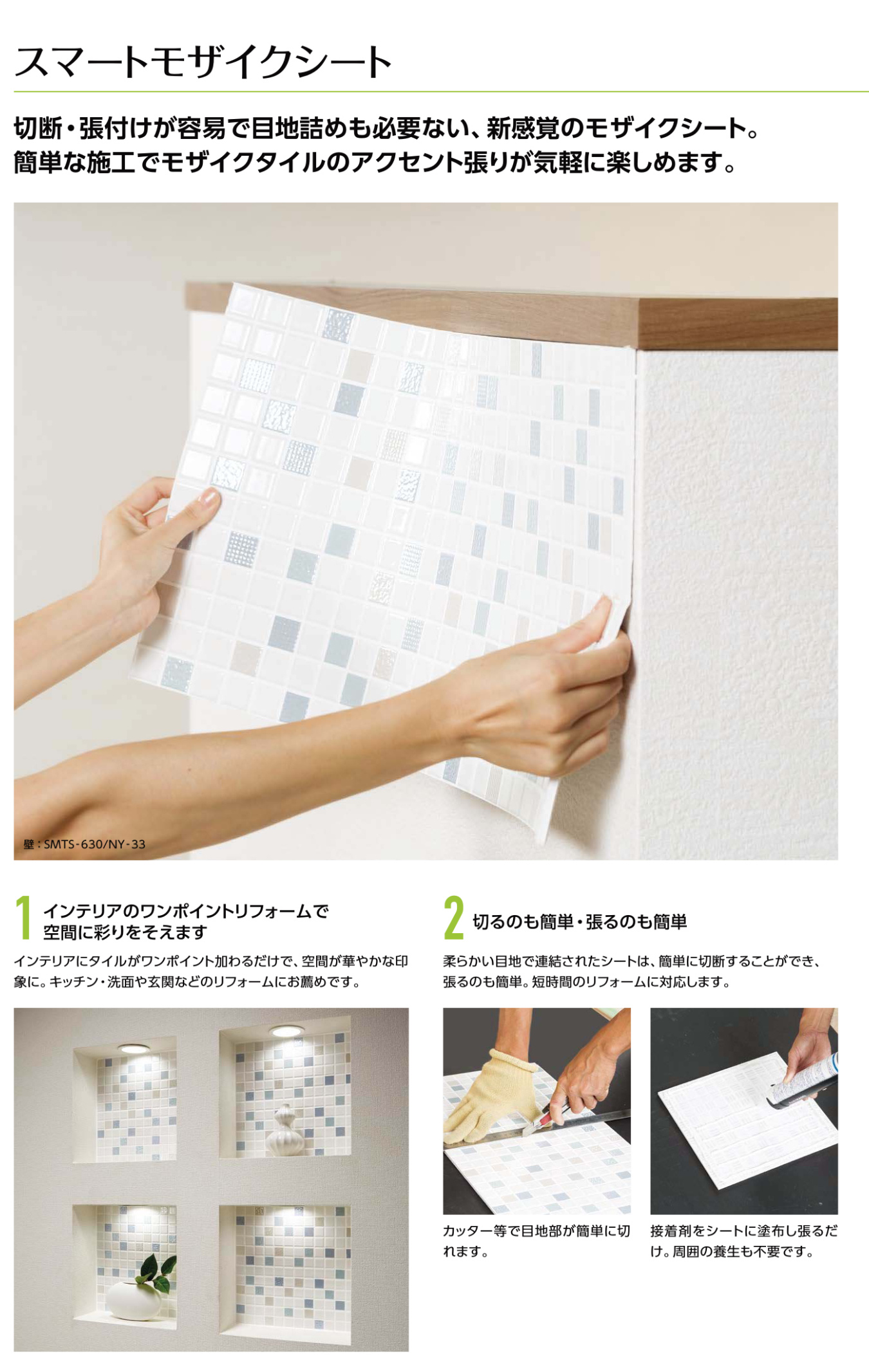 スマートモザイクシート

切断・張付けが容易で目地詰めも必要ない、新感覚のモザイクシート。
簡単な施工でモザイクタイルのアクセント張りが気軽に楽しめます。

壁：SMTS-630/NY-33

1 インテリアのワンポイントリフォームで空間に彩りをそえます

インテリアにタイルがワンポイント加わるだけで、空間が華やかな印象に。キッチン・洗面や玄関などのリフォームにお薦めです。

2 切るのも簡単・張るのも簡単

柔らかい目地で連結されたシートは、簡単に切断することができ、張るのも簡単。短時間のリフォームに対応します。

カッター等で目地部が簡単に切れます。

接着剤をシートに塗布し張るだけ。周囲の養生も不要です。