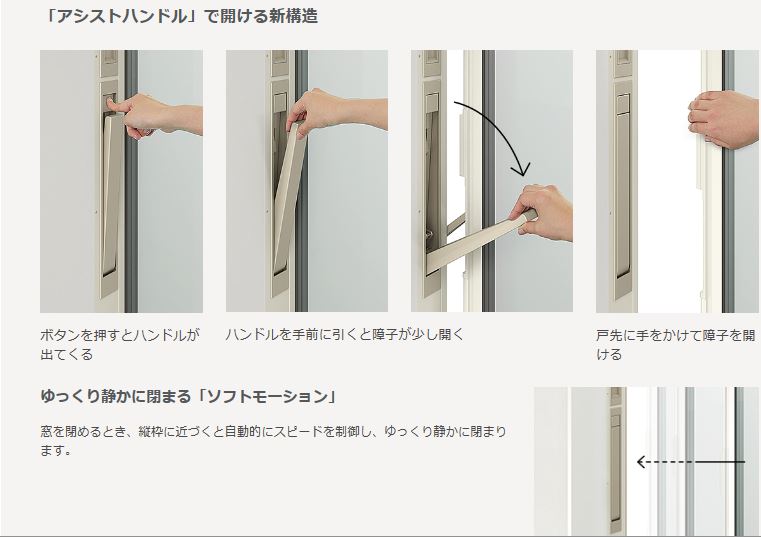 「アシストハンドル」で開ける新構造

ボタンを押すとハンドルが出てくる

ハンドルを手前に引くと障子が少し開く

戸先に手をかけて障子を開ける

ゆっくり静かに閉まる「ソフトモーション」

窓を閉めるとき、縦枠に近づくと自動的にスピードを制御し、ゆっくり静かに閉まります。